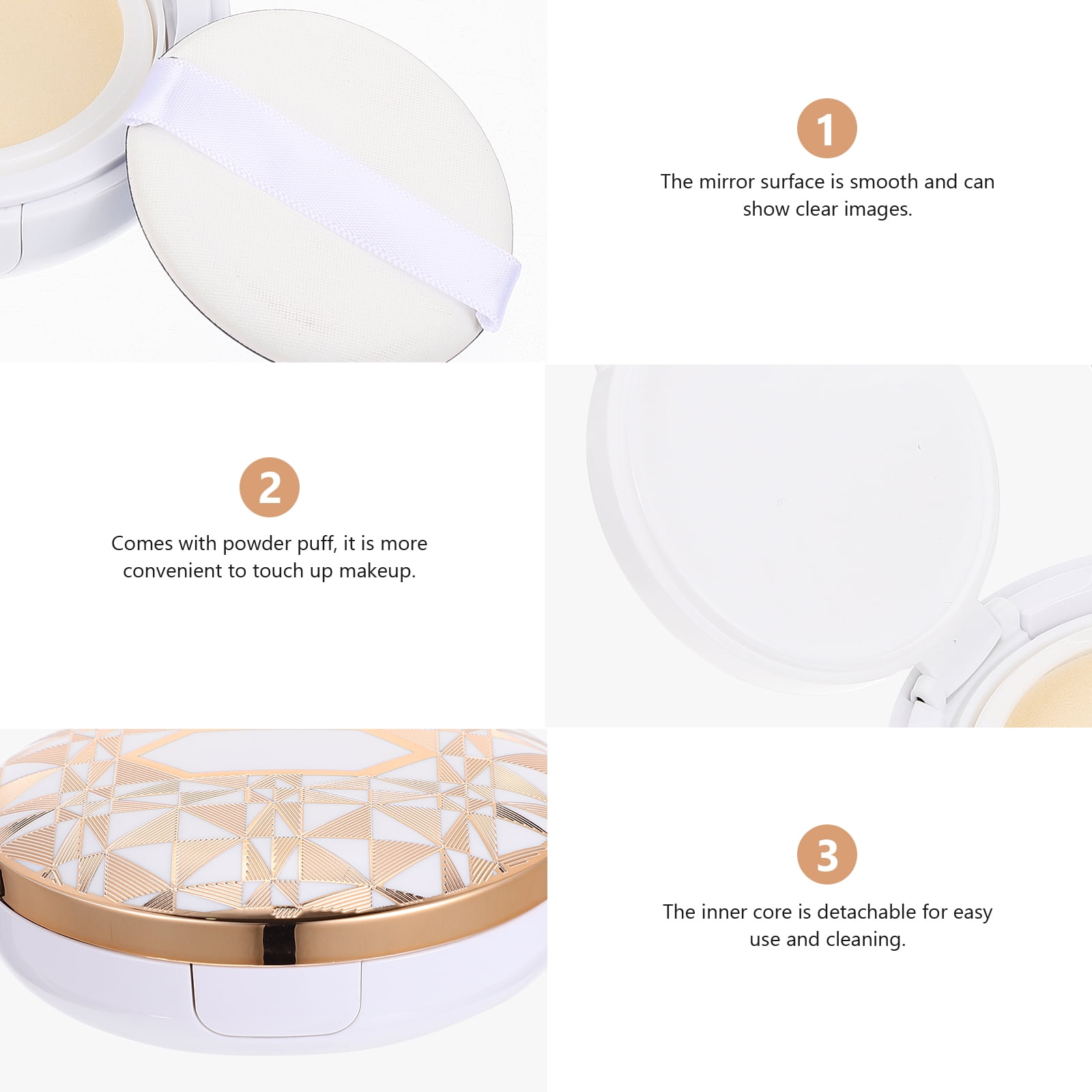 1

The mirror surface is smooth and can show clear images.

2

Comes with powder puff, it is more convenient to touch up makeup.

3

The inner core is detachable for easy use and cleaning.