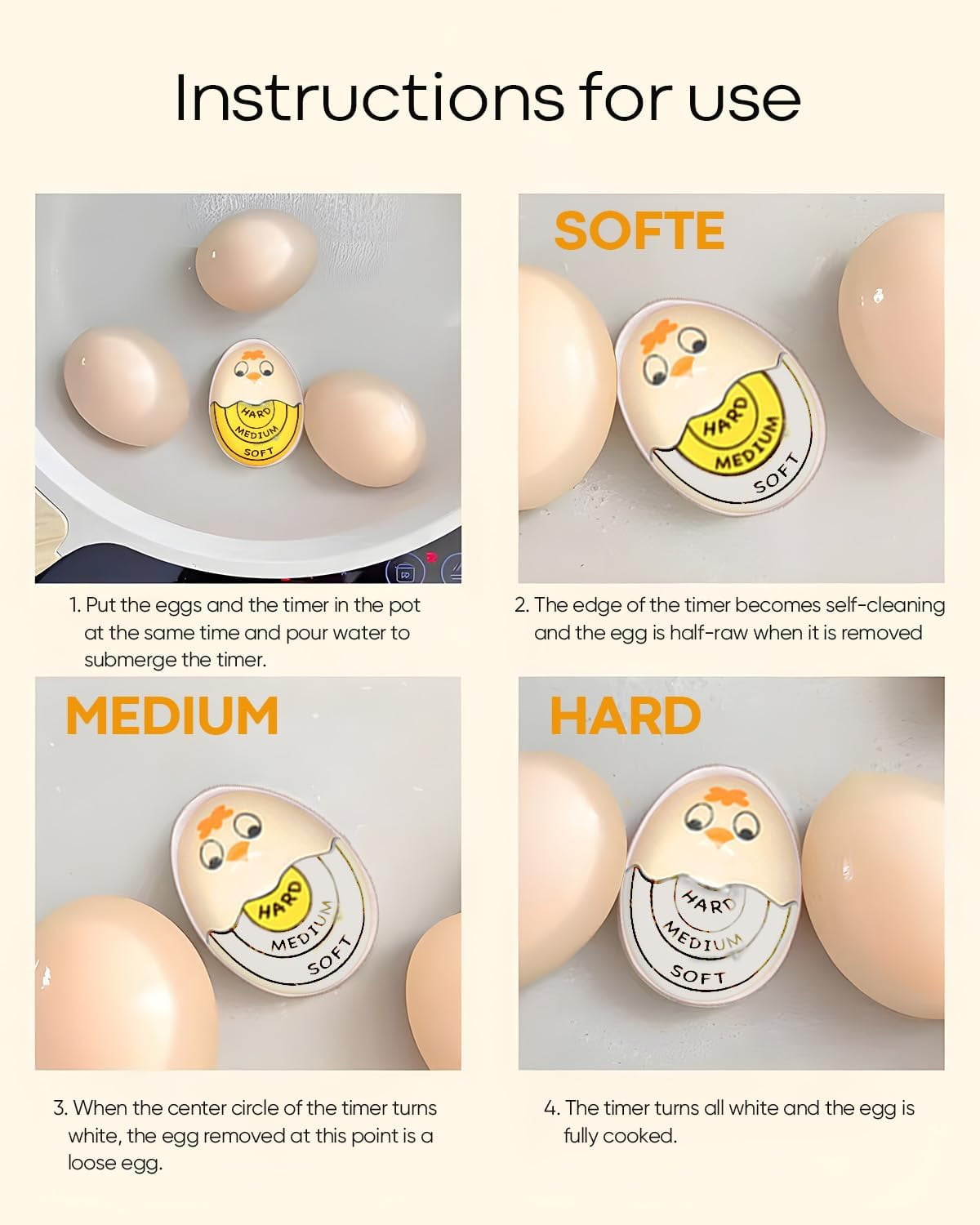 Instructions for use

HARD
MEDIUM
SOFT

1. Put the eggs and the timer in the pot at the same time and pour water to submerge the timer.

SOFTE

HARD
MEDIUM
SOFT

2. The edge of the timer becomes self-cleaning and the egg is half-raw when it is removed

MEDIUM

HARD
MEDIUM
SOFT

3. When the center circle of the timer turns white, the egg removed at this point is a loose egg.

HARD

HARD
MEDIUM
SOFT

4. The timer turns all white and the egg is fully cooked.