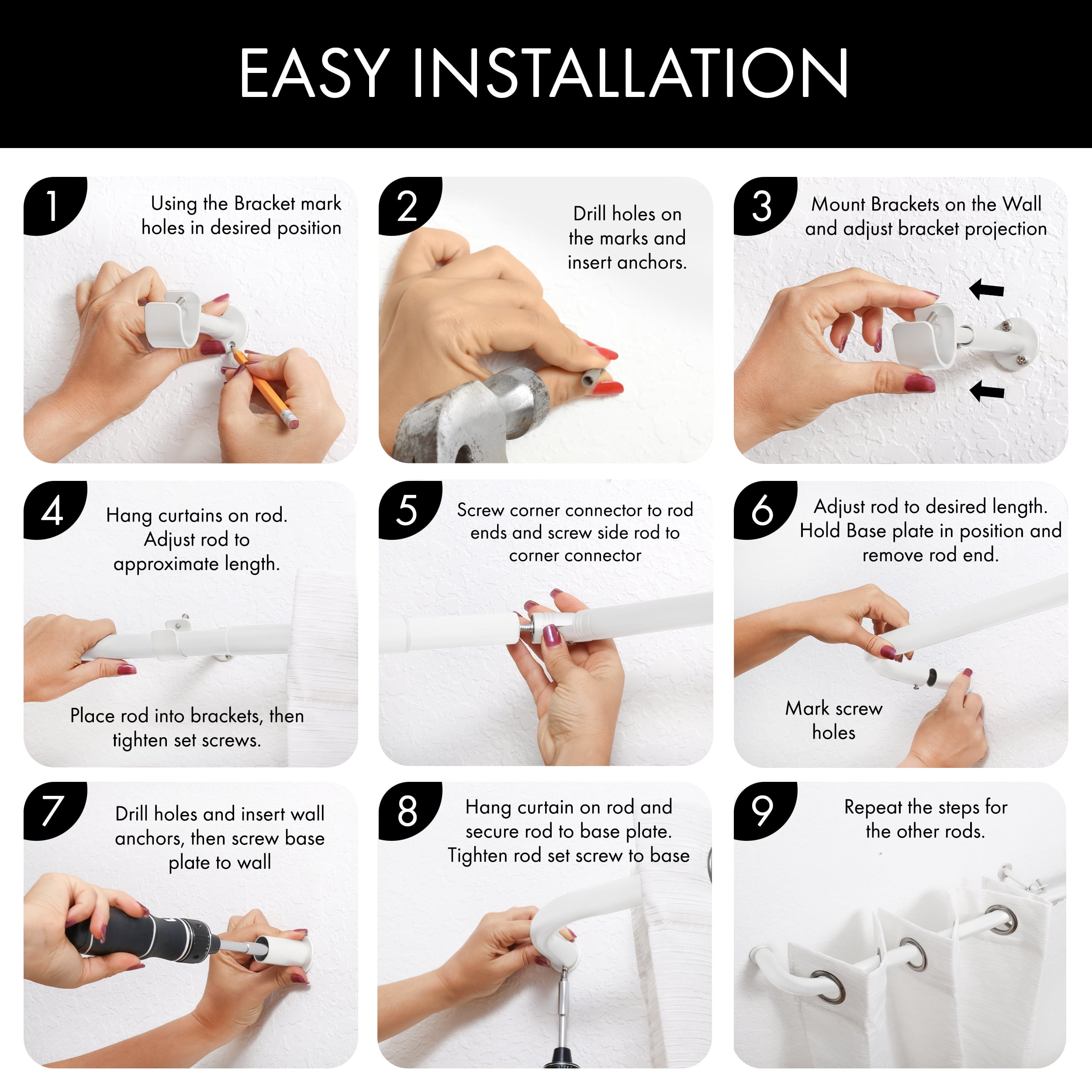 EASY INSTALLATION

1
Using the Bracket mark holes in desired position

2
Drill holes on the marks and insert anchors.

3
Mount Brackets on the Wall and adjust bracket projection

4
Hang curtains on rod. Adjust rod to approximate length.

Place rod into brackets, then tighten set screws.

5
Screw corner connector to rod ends and screw side rod to corner connector

6
Adjust rod to desired length. Hold Base plate in position and remove rod end.

Mark screw holes

7
Drill holes and insert wall anchors, then screw base plate to wall

8
Hang curtain on rod and secure rod to base plate. Tighten rod set screw to base

9
Repeat the steps for the other rods.