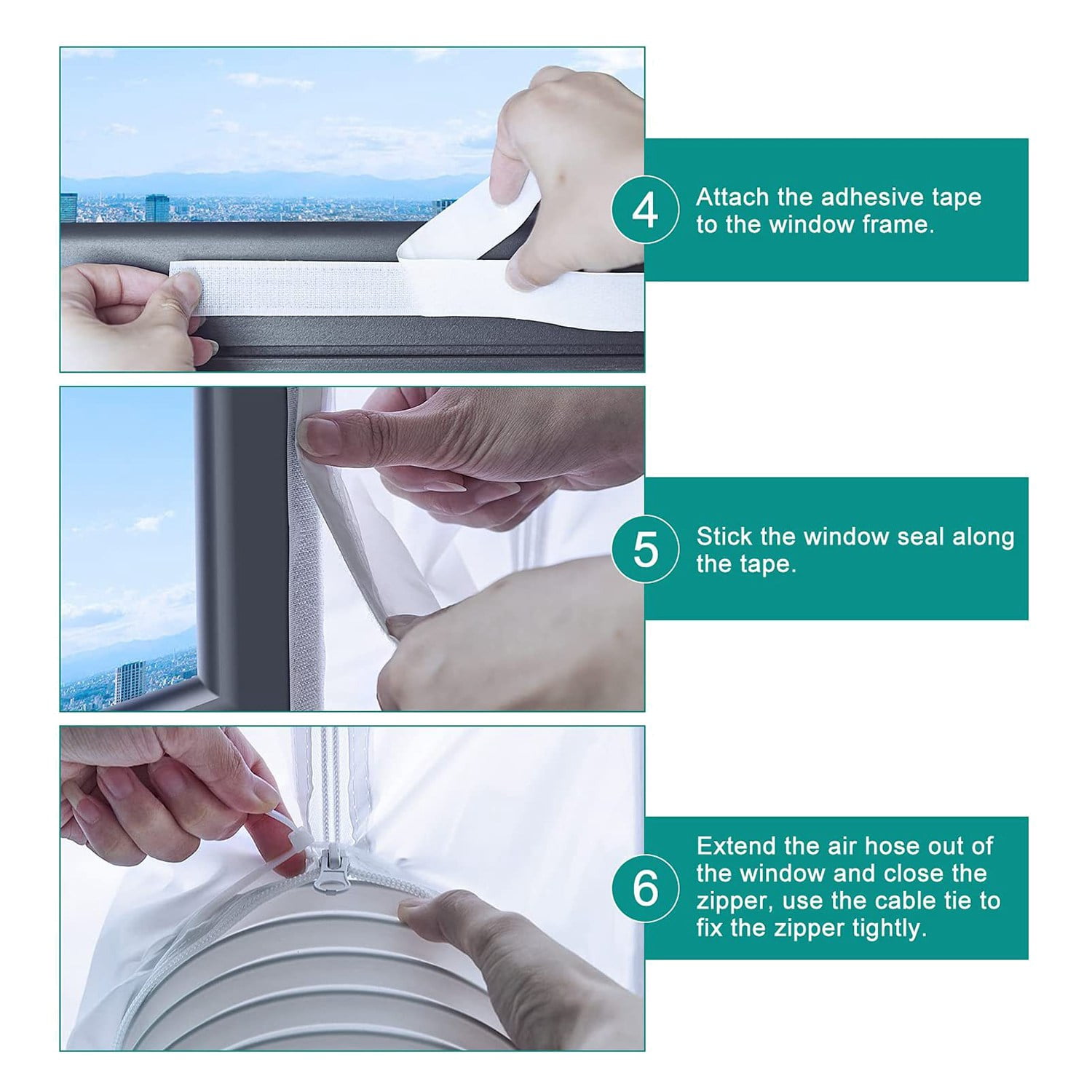 4 Attach the adhesive tape to the window frame.

5 Stick the window seal along the tape.

6 Extend the air hose out of the window and close the zipper, use the cable tie to fix the zipper tightly.