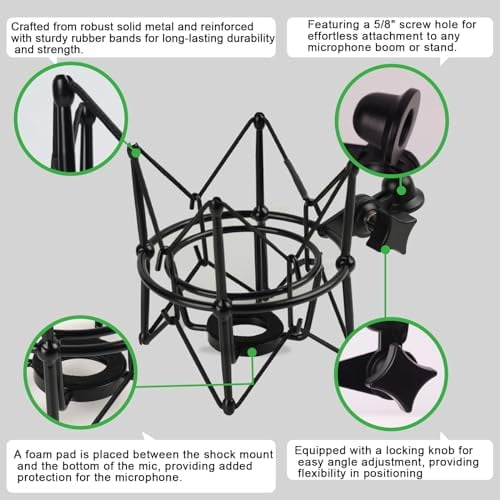 Crafted from robust solid metal and reinforced with sturdy rubber bands for long-lasting durability and strength.

Featuring a 5/8" screw hole for effortless attachment to any microphone boom or stand.

A foam pad is placed between the shock mount and the bottom of the mic, providing added protection for the microphone.

Equipped with a locking knob for easy angle adjustment, providing flexibility in positioning