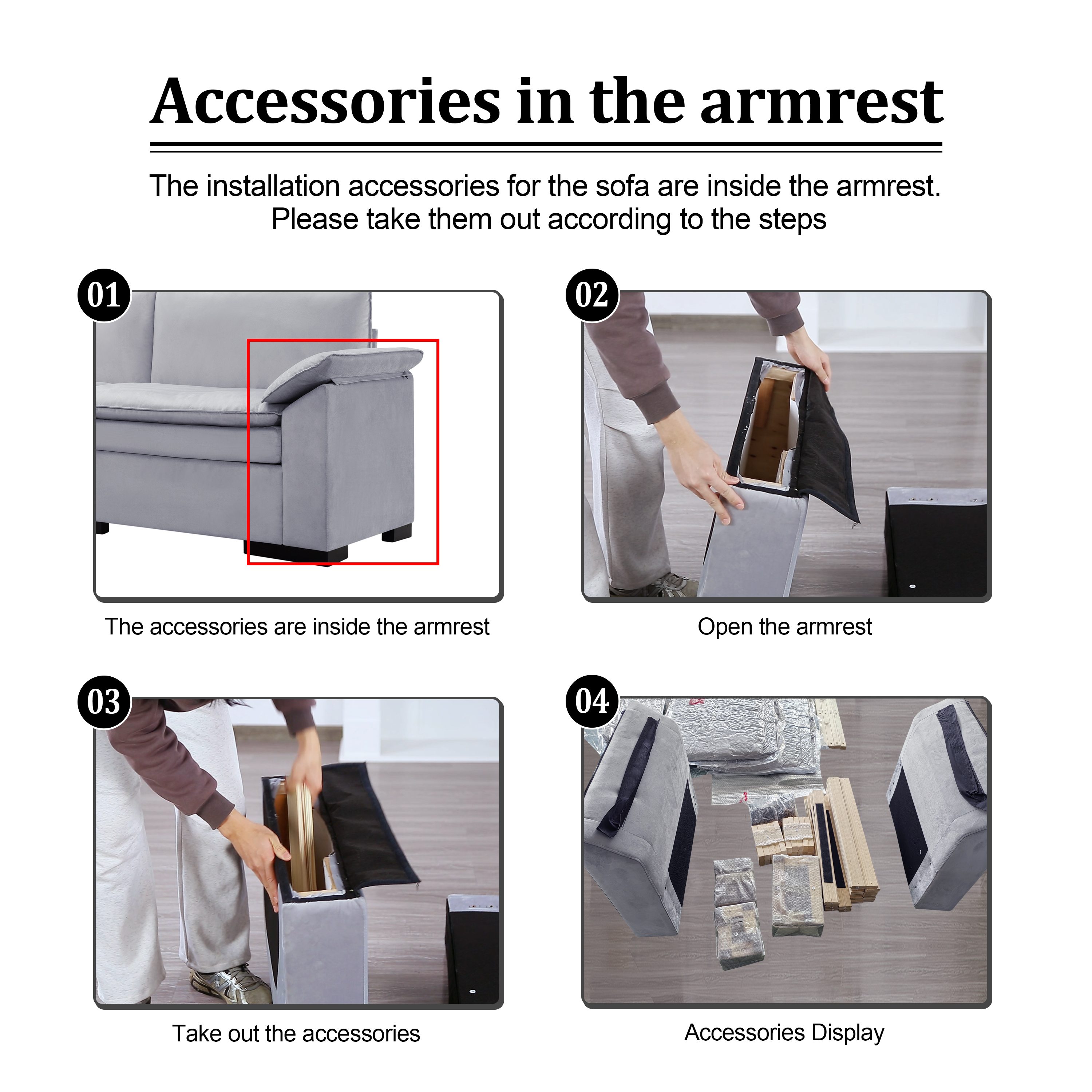 Accessories in the armrest

The installation accessories for the sofa are inside the armrest. Please take them out according to the steps

01

The accessories are inside the armrest

02

Open the armrest

03

Take out the accessories

04

Accessories Display