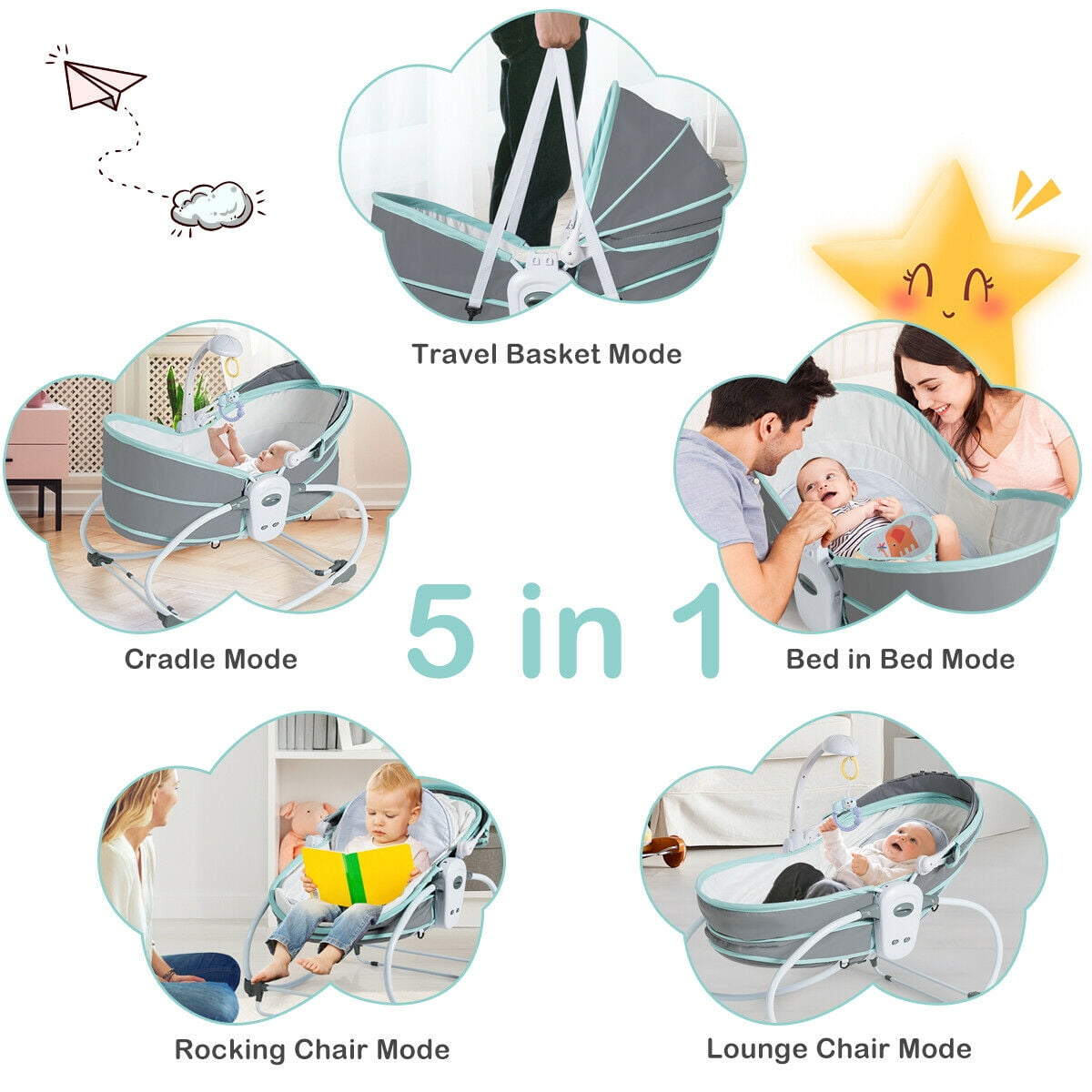 Travel Basket Mode

Cradle Mode

5 in 1

Bed in Bed Mode

Rocking Chair Mode

Lounge Chair Mode