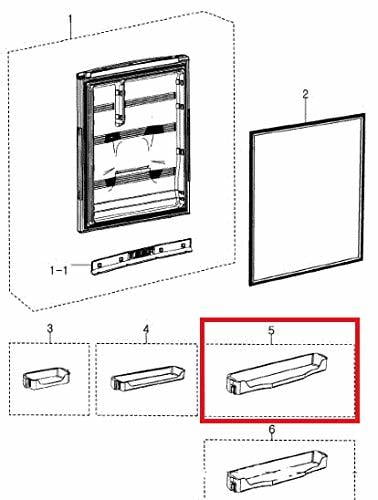 1

2

1-1

3

4

5

6