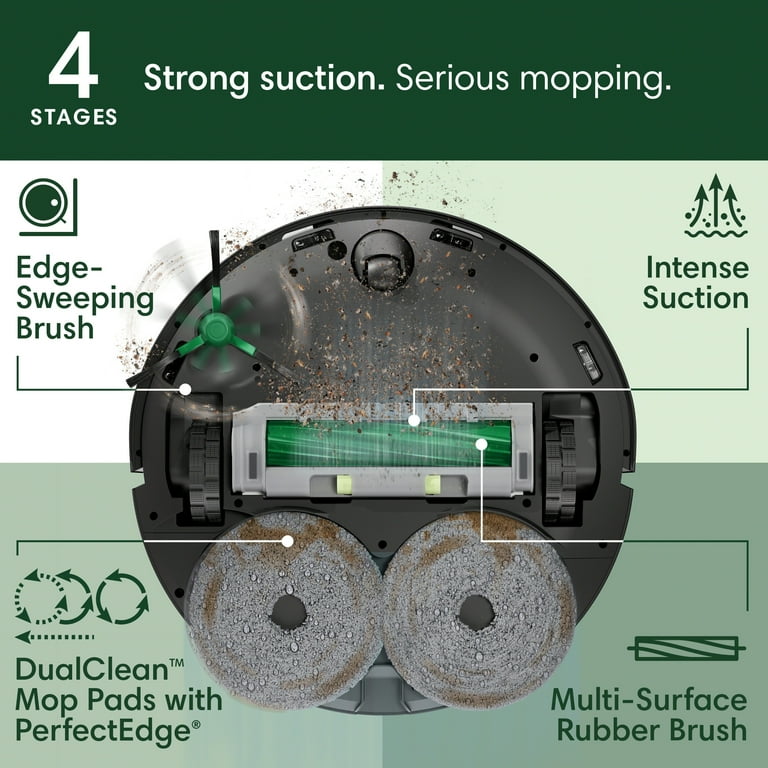 4
STAGES

Strong suction. Serious mopping.

Edge-Sweeping Brush

Intense Suction

DualClean™ Mop Pads with PerfectEdge®

Multi-Surface Rubber Brush