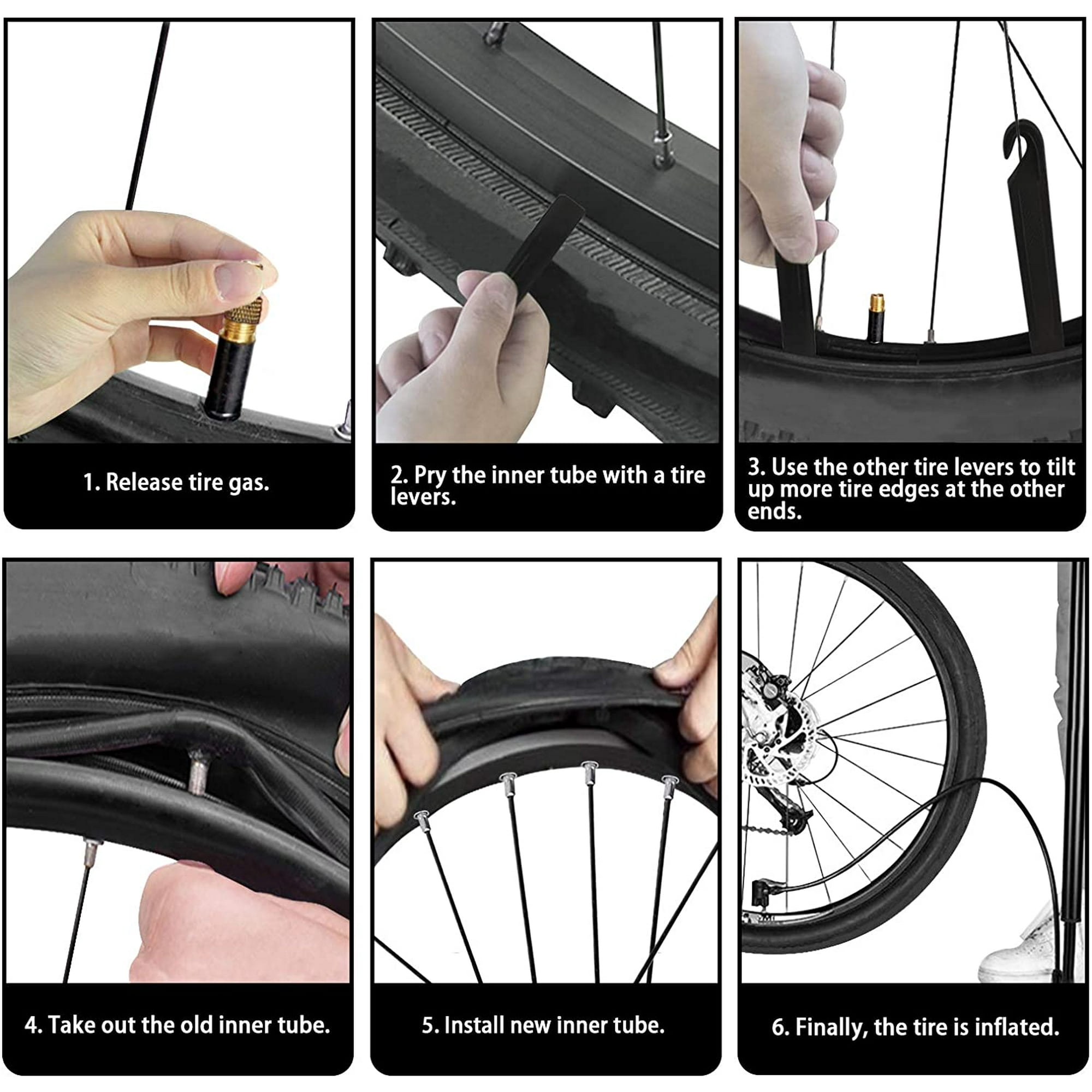 1. Release tire gas.

2. Pry the inner tube with a tire levers.

3. Use the other tire levers to tilt up more tire edges at the other ends.

4. Take out the old inner tube.

5. Install new inner tube.

6. Finally, the tire is inflated.