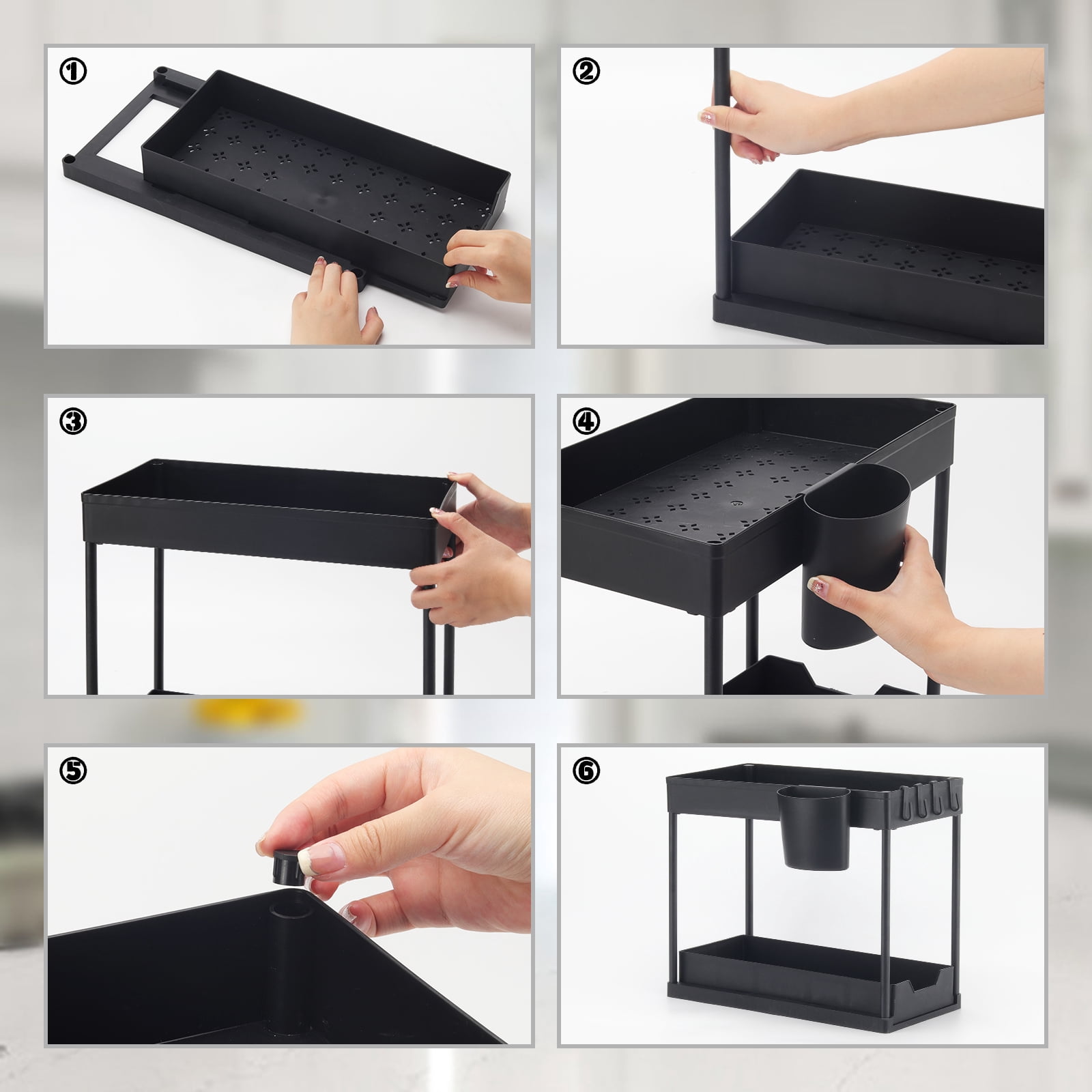 ①

②

③

④

⑤

⑥