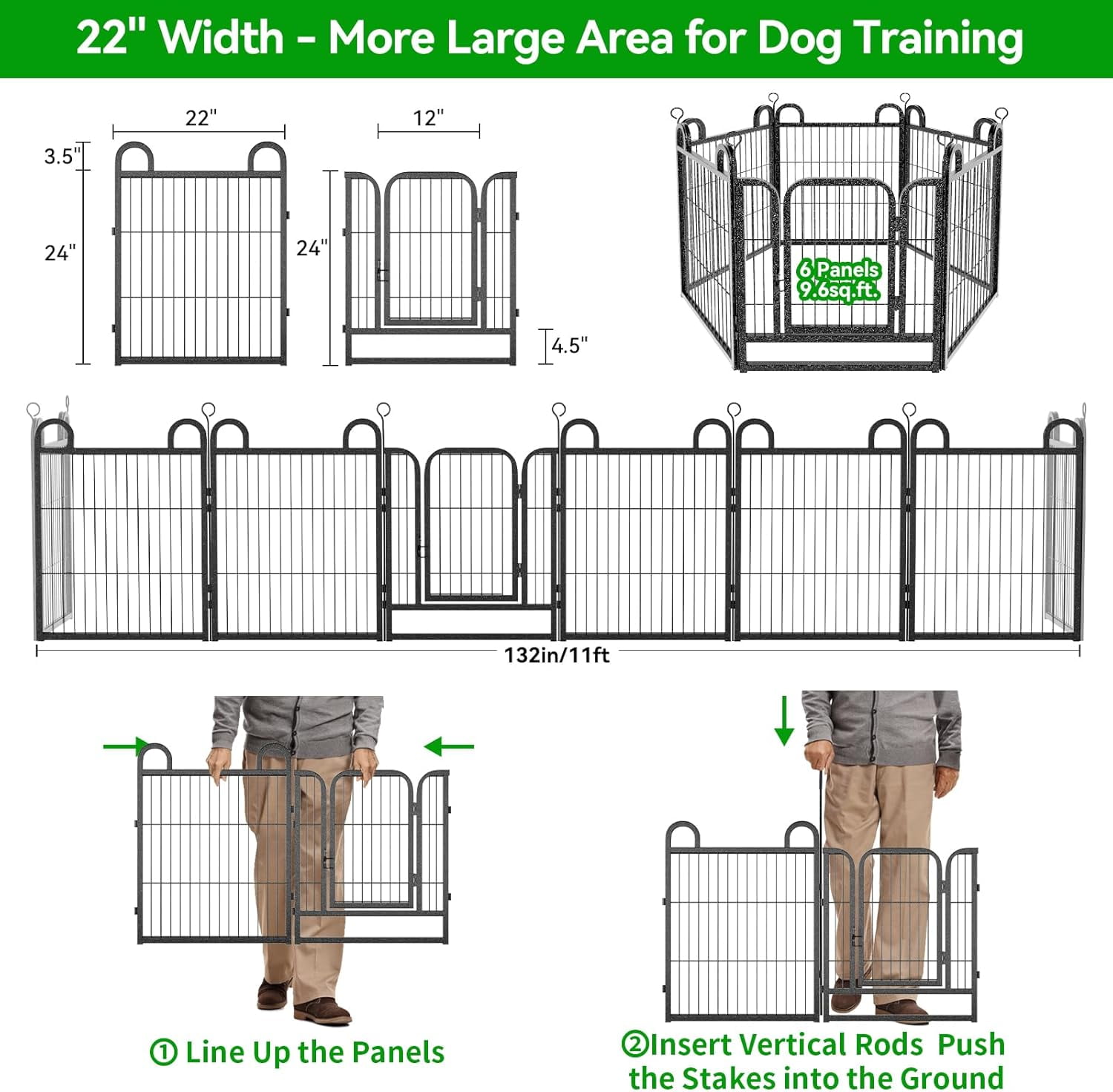 22" Width - More Large Area for Dog Training

22"
3.5"
24"

12"
24"
4.5"

6 Panels
9.6sq.ft.

132in/11ft

① Line Up the Panels

②Insert Vertical Rods Push the Stakes into the Ground