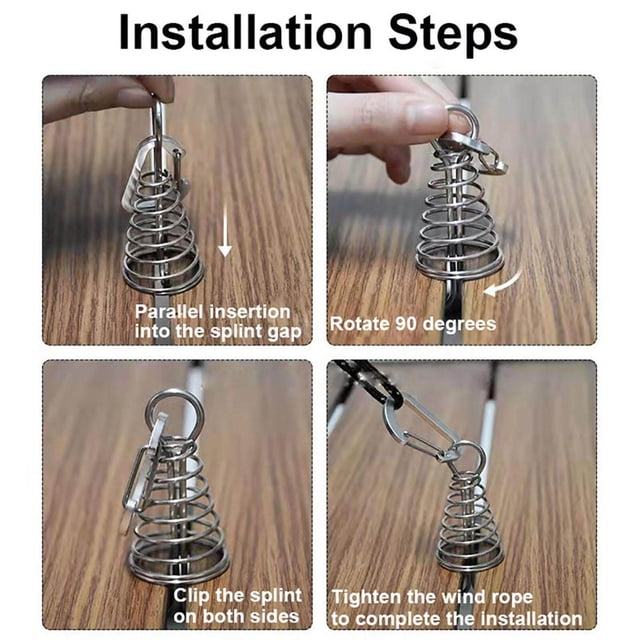 Installation Steps

Parallel insertion into the splint gap

Rotate 90 degrees

Clip the splint on both sides

Tighten the wind rope to complete the installation