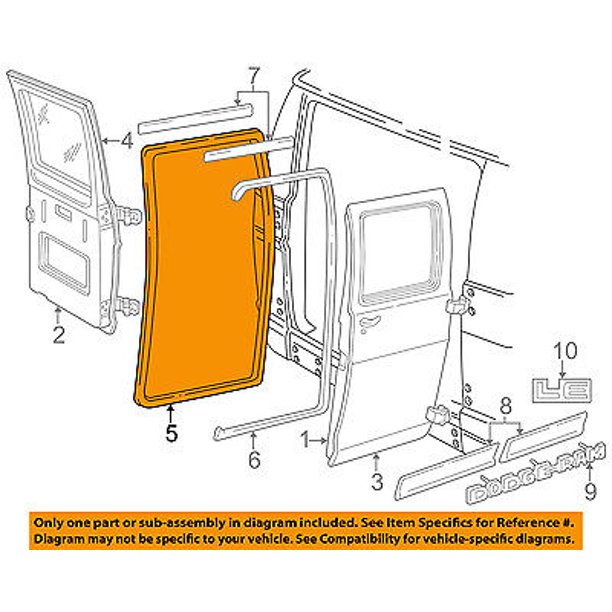 7
4
2
5
6
1
3
10
LE
8
DODGE-RAM
9

Only one part or sub-assembly in diagram included. See Item Specifics for Reference #.
Diagram may not be specific to your vehicle. See Compatibility for vehicle-specific diagrams.