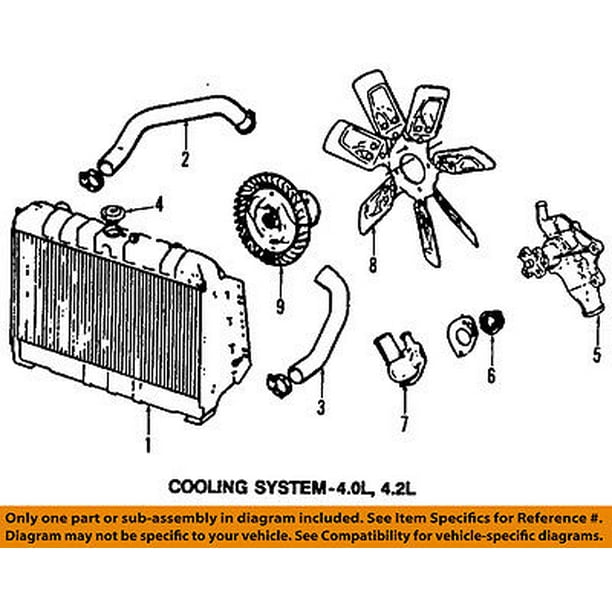 2

4

8

9

5

6

3

7

1

COOLING SYSTEM-4.0L, 4.2L

Only one part or sub-assembly in diagram included. See Item Specifics for Reference #. Diagram may not be specific to your vehicle. See Compatibility for vehicle-specific diagrams.