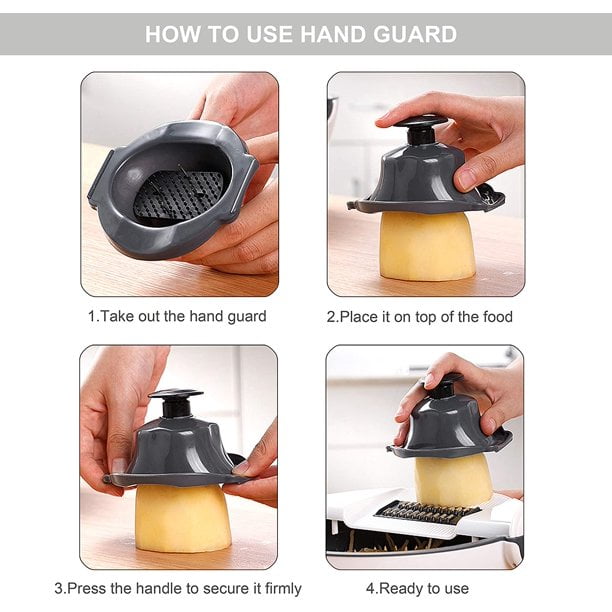 HOW TO USE HAND GUARD

1.Take out the hand guard

2.Place it on top of the food

3.Press the handle to secure it firmly

4.Ready to use