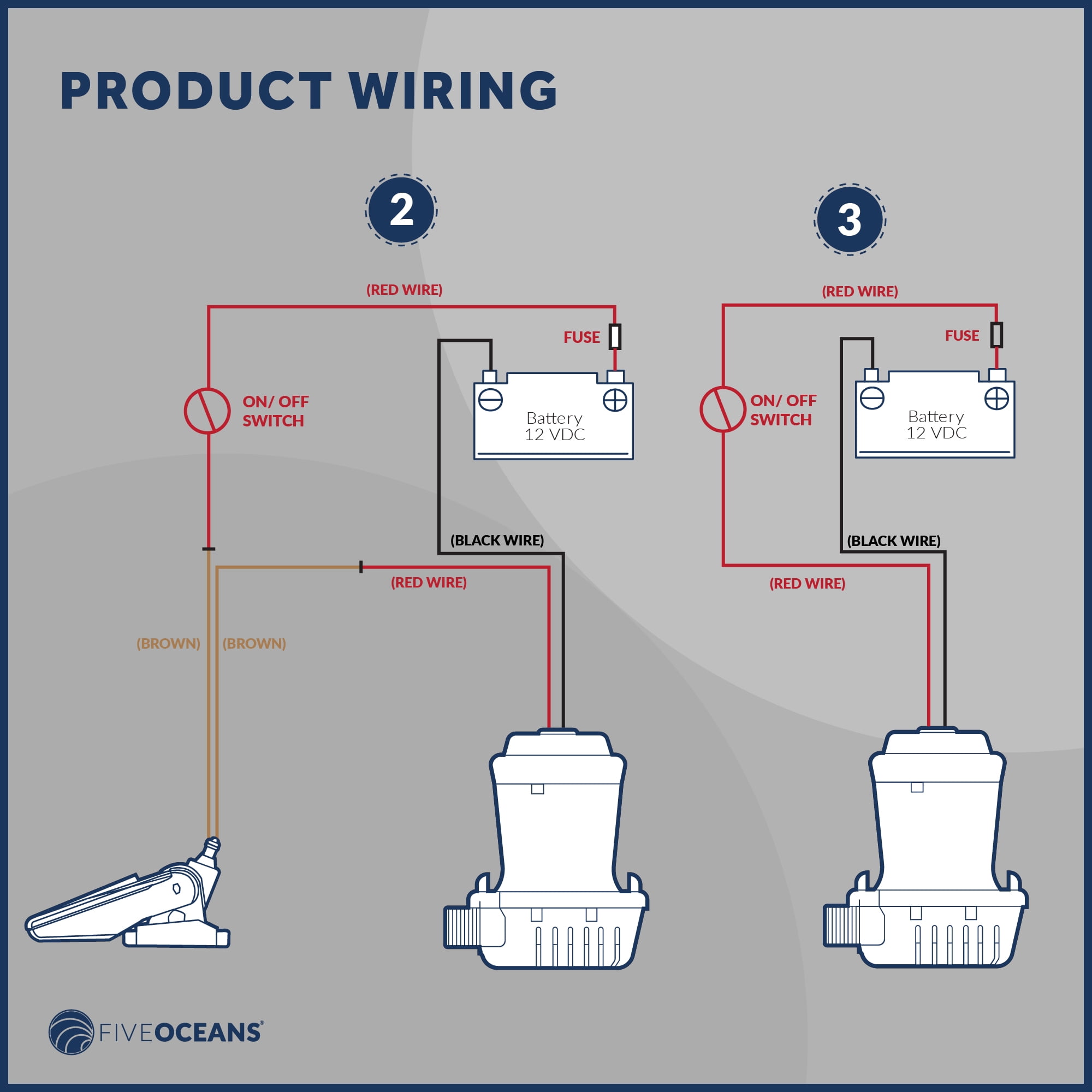 PRODUCT WIRING

2

(RED WIRE)

FUSE

ON/ OFF SWITCH

Battery 12 VDC

(BLACK WIRE)

(RED WIRE)

(BROWN)

(BROWN)

3

(RED WIRE)

FUSE

ON/ OFF SWITCH

Battery 12 VDC

(BLACK WIRE)

(RED WIRE)

FIVEOCEANS®