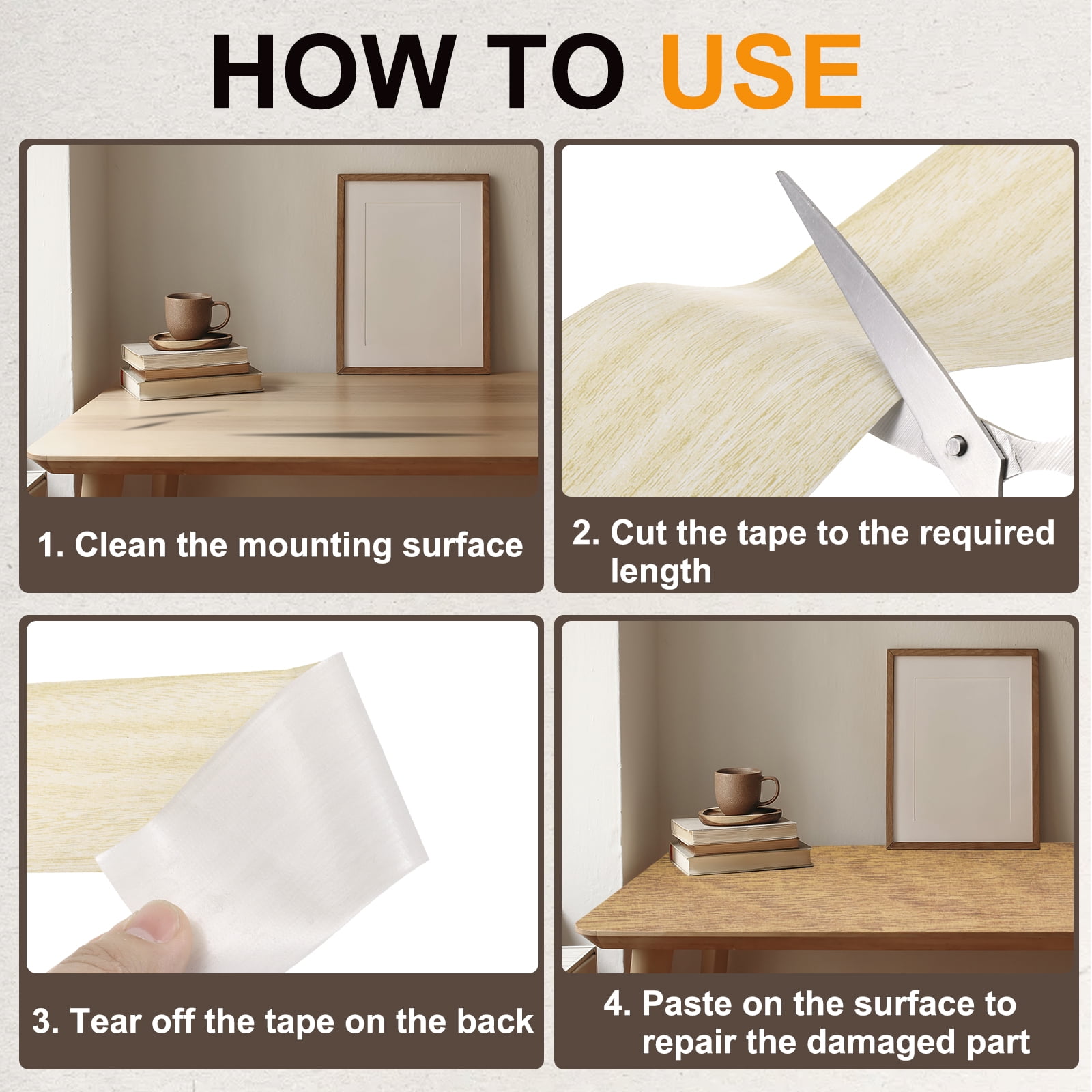 HOW TO USE

1. Clean the mounting surface

2. Cut the tape to the required length

3. Tear off the tape on the back

4. Paste on the surface to repair the damaged part