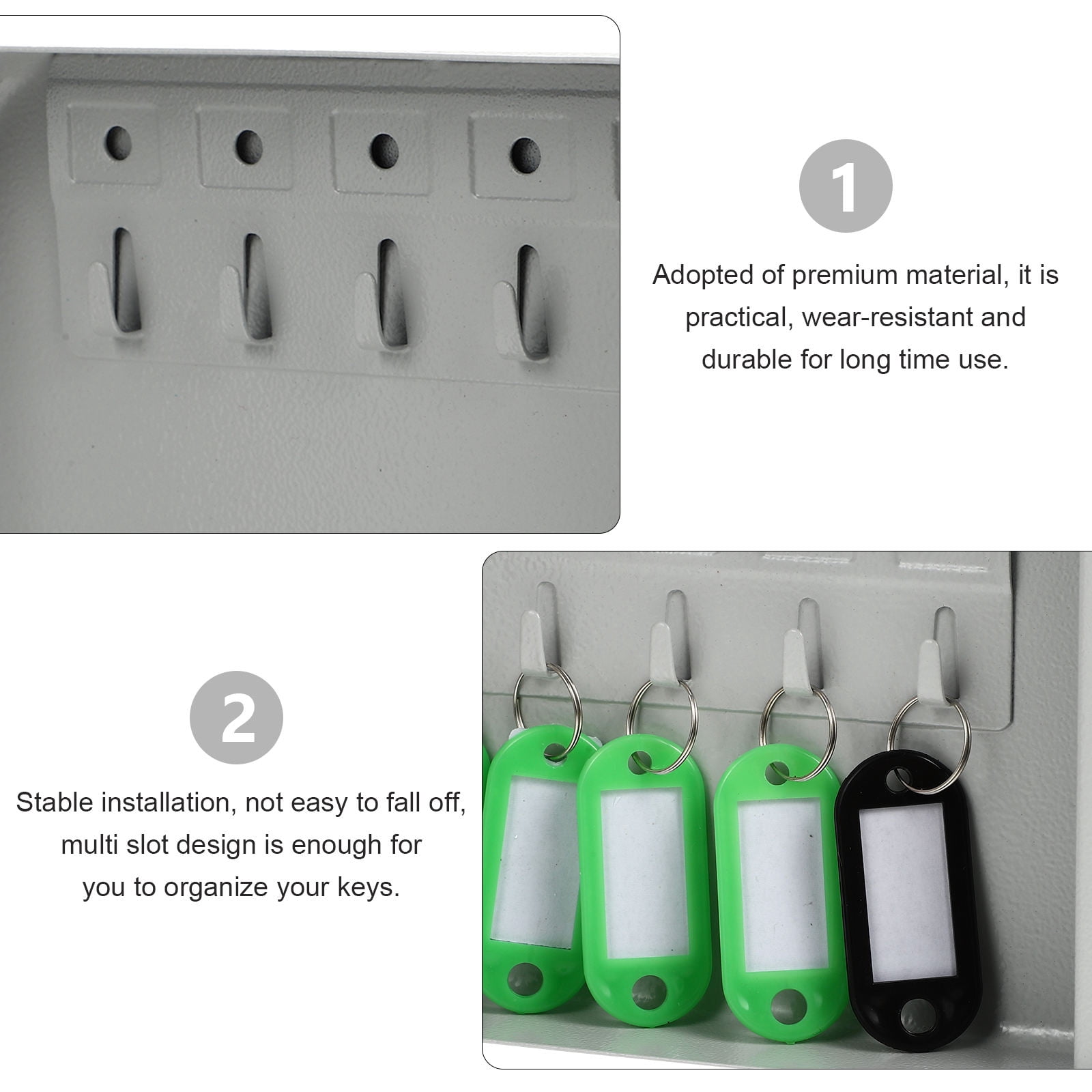 1

Adopted of premium material, it is practical, wear-resistant and durable for long time use.

2

Stable installation, not easy to fall off, multi slot design is enough for you to organize your keys.