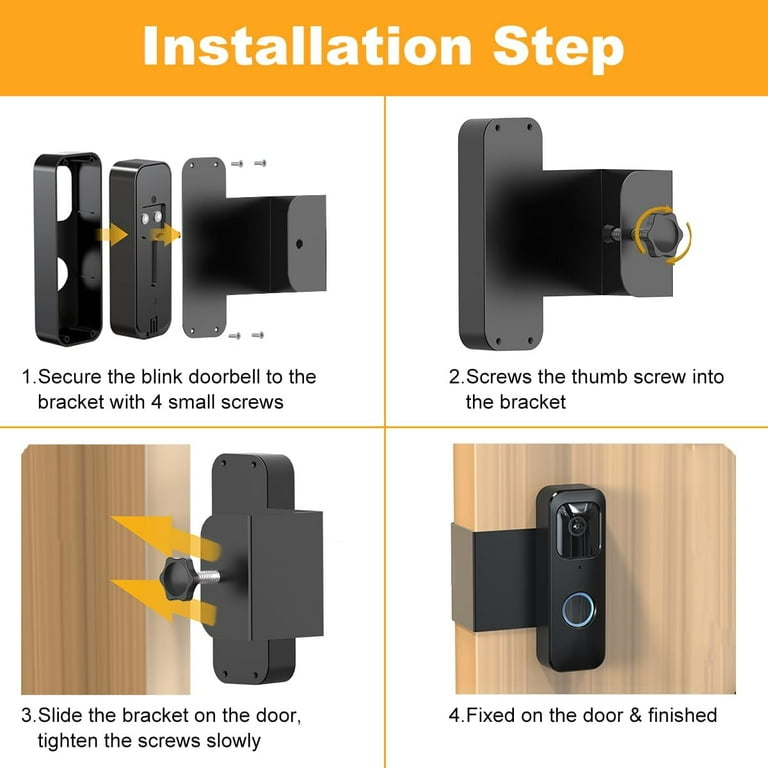 Installation Step

1.Secure the blink doorbell to the bracket with 4 small screws

2.Screws the thumb screw into the bracket

3.Slide the bracket on the door, tighten the screws slowly

4.Fixed on the door & finished