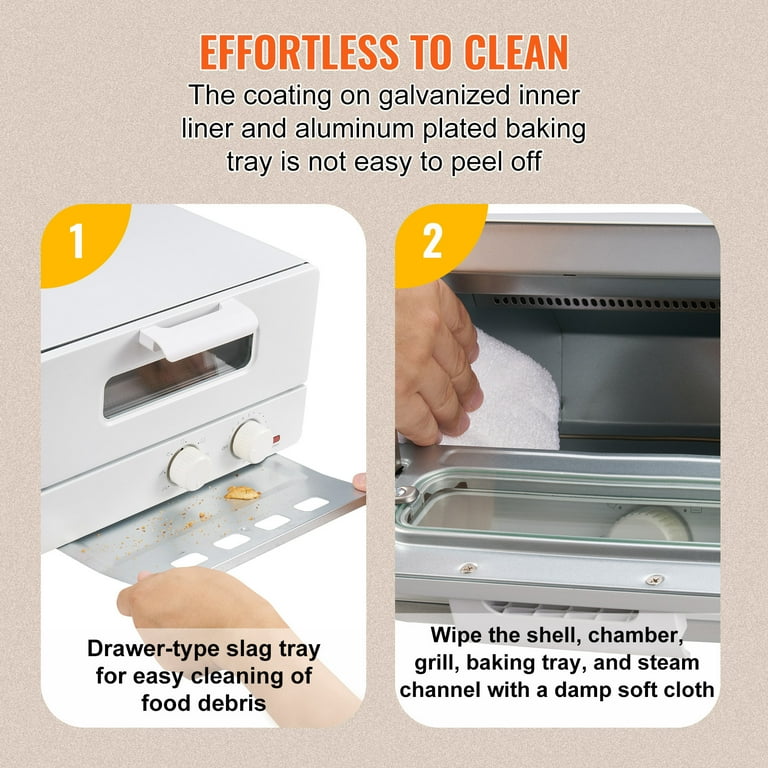 EFFORTLESS TO CLEAN

The coating on galvanized inner liner and aluminum plated baking tray is not easy to peel off

1

Drawer-type slag tray for easy cleaning of food debris

2

Wipe the shell, chamber, grill, baking tray, and steam channel with a damp soft cloth