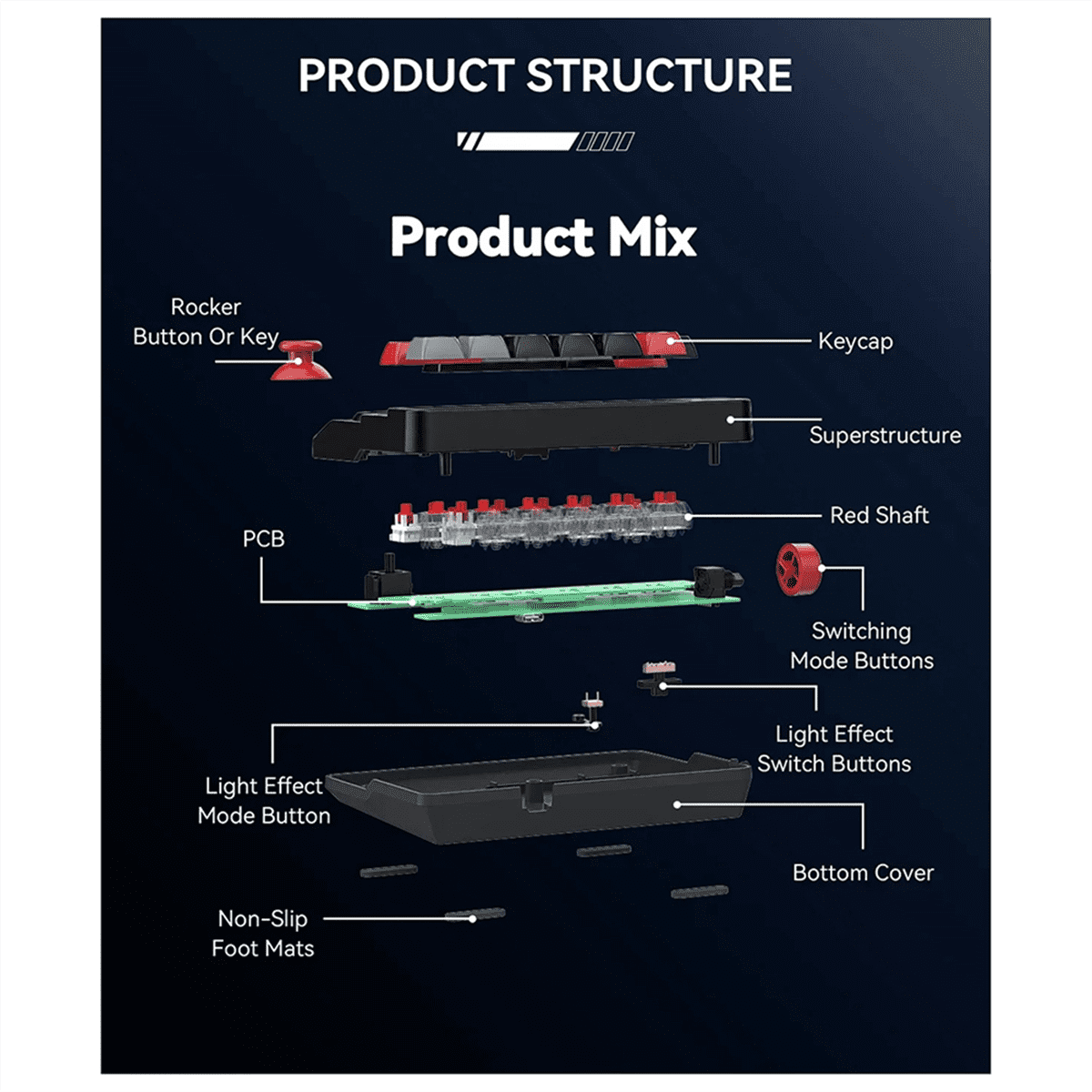 PRODUCT STRUCTURE

Product Mix

Rocker Button Or Key

Keycap

Superstructure

Red Shaft

PCB

Switching Mode Buttons

Light Effect Switch Buttons

Light Effect Mode Button

Bottom Cover

Non-Slip Foot Mats