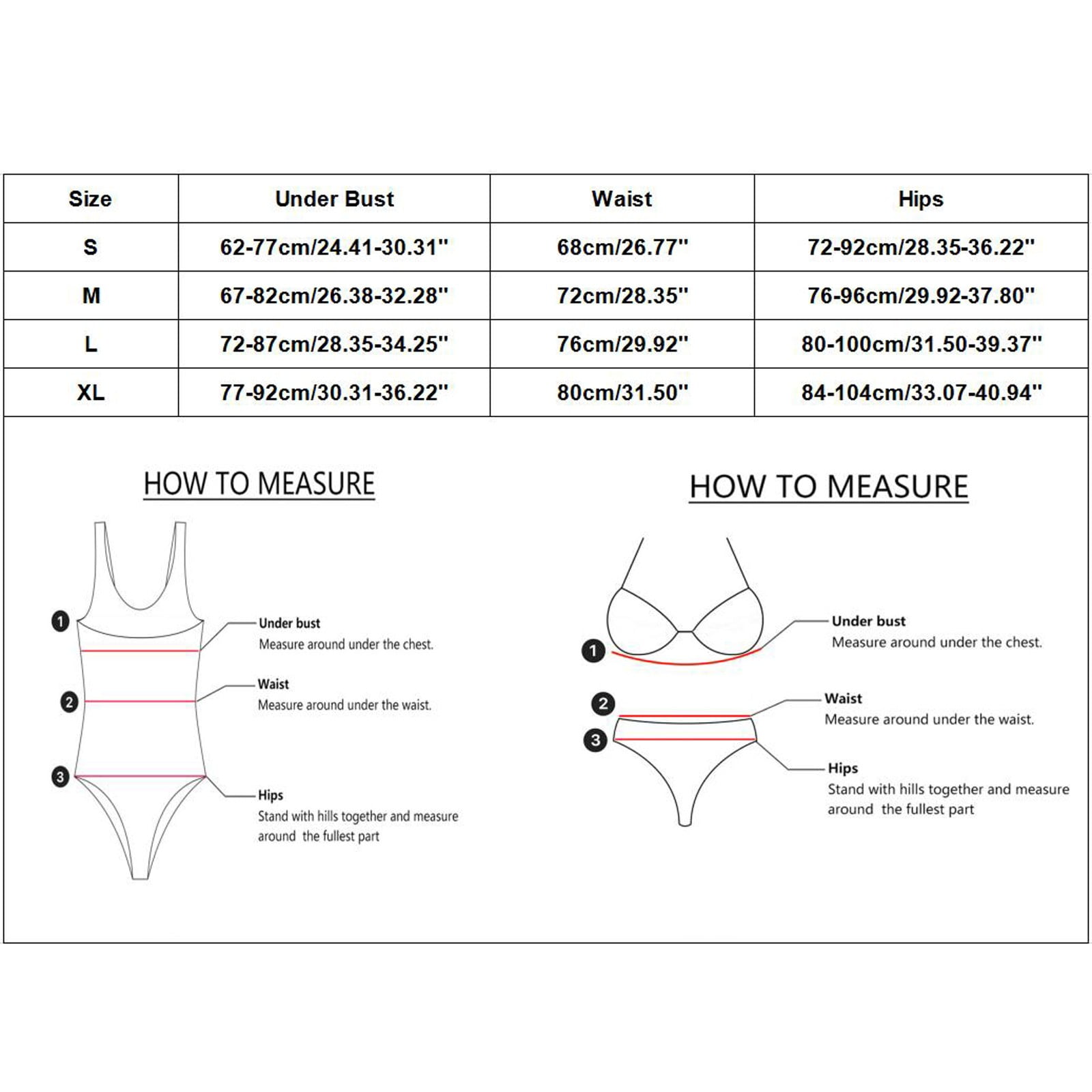 | Size | Under Bust | Waist | Hips |
|---|---|---|---|
| S | 62-77cm/24.41-30.31'' | 68cm/26.77'' | 72-92cm/28.35-36.22'' |
| M | 67-82cm/26.38-32.28'' | 72cm/28.35'' | 76-96cm/29.92-37.80'' |
| L | 72-87cm/28.35-34.25'' | 76cm/29.92'' | 80-100cm/31.50-39.37'' |
| XL | 77-92cm/30.31-36.22'' | 80cm/31.50'' | 84-104cm/33.07-40.94'' |

HOW TO MEASURE

1
Under bust
Measure around under the chest.

2
Waist
Measure around under the waist.

3
Hips
Stand with hills together and measure around the fullest part

HOW TO MEASURE

1
Under bust
Measure around under the chest.

2
Waist
Measure around under the waist.

3
Hips
Stand with hills together and measure around the fullest part