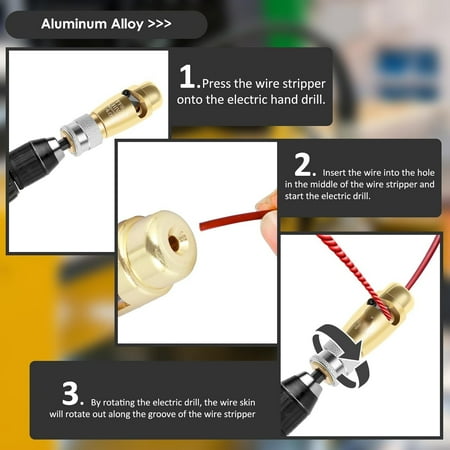 Aluminum Alloy >>>

1. Press the wire stripper onto the electric hand drill.

2. Insert the wire into the hole in the middle of the wire stripper and start the electric drill.

3. By rotating the electric drill, the wire skin will rotate out along the groove of the wire stripper