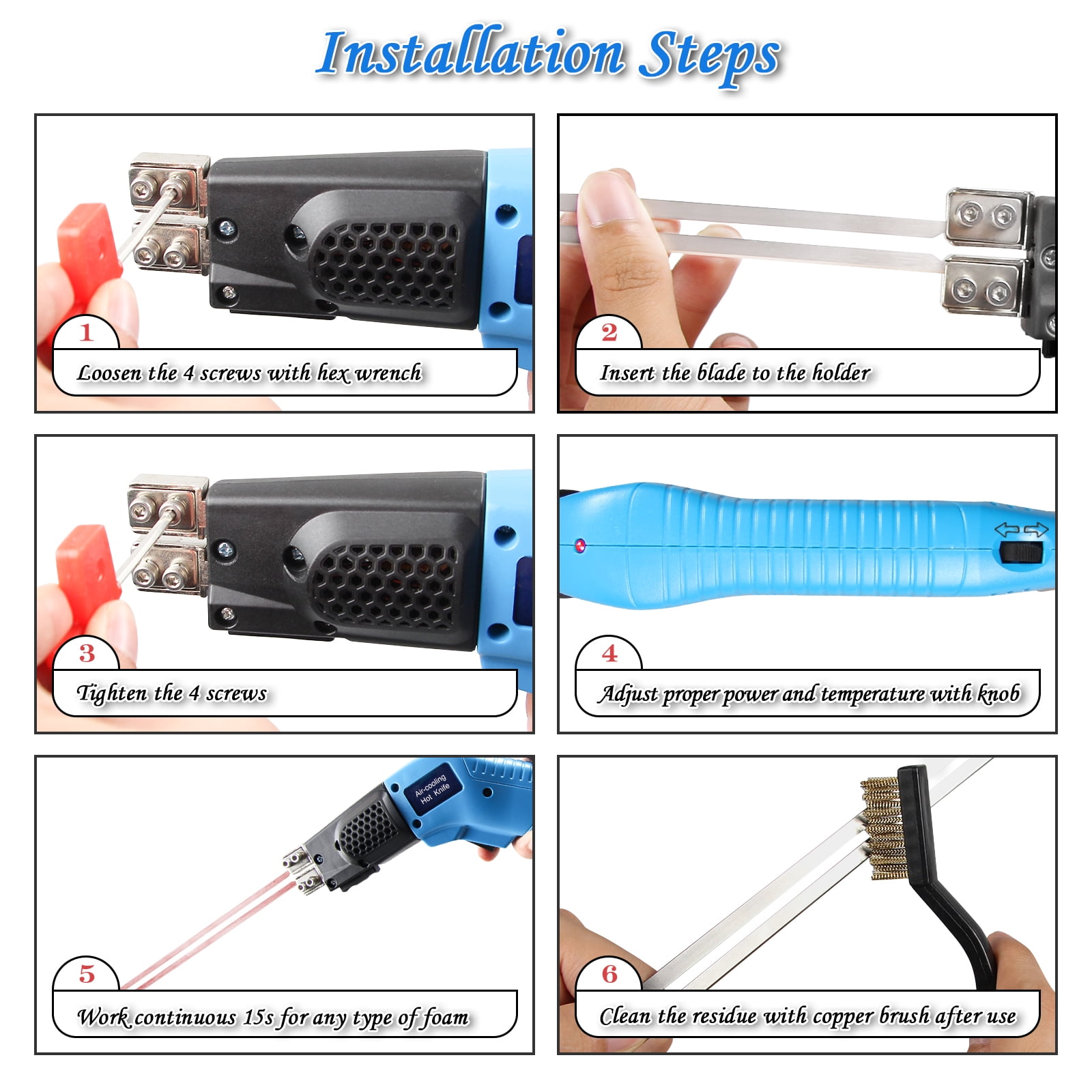 Installation Steps

1
Loosen the 4 screws with hex wrench

2
Insert the blade to the holder

3
Tighten the 4 screws

4
Adjust proper power and temperature with knob

Air-cooling
Hot Knife

5
Work continuous 15s for any type of foam

6
Clean the residue with copper brush after use