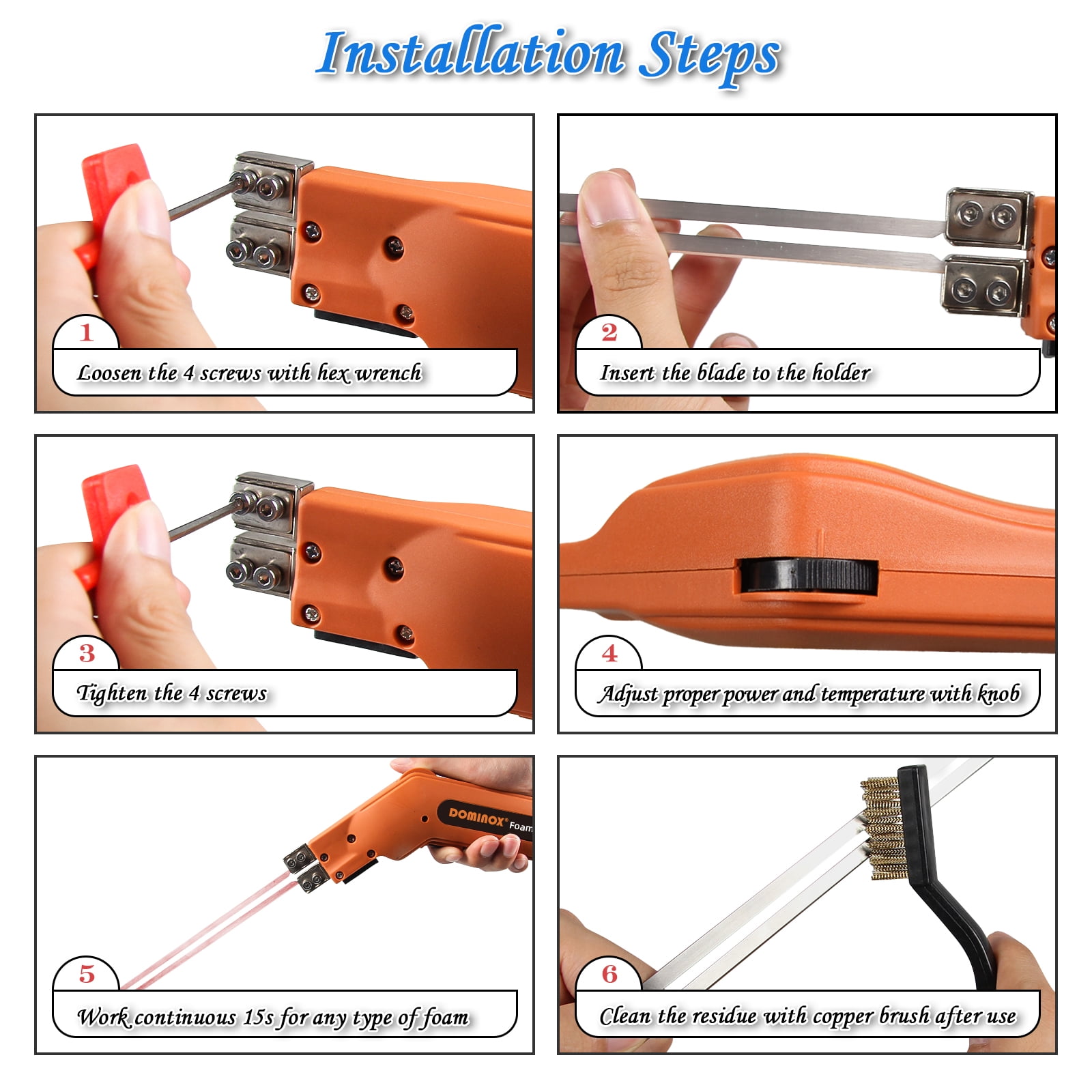 Installation Steps

1
Loosen the 4 screws with hex wrench

2
Insert the blade to the holder

3
Tighten the 4 screws

4
Adjust proper power and temperature with knob

DOMINOX® Foam

5
Work continuous 15s for any type of foam

6
Clean the residue with copper brush after use