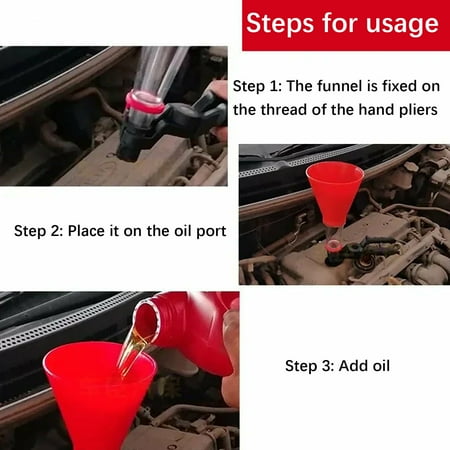 Steps for usage

Step 1: The funnel is fixed on the thread of the hand pliers

Step 2: Place it on the oil port

Step 3: Add oil