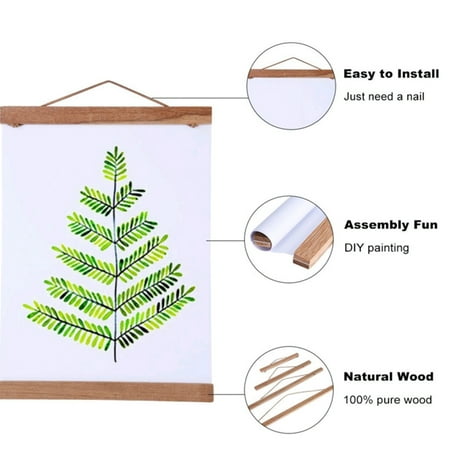 Easy to Install
Just need a nail

Assembly Fun
DIY painting

Natural Wood
100% pure wood