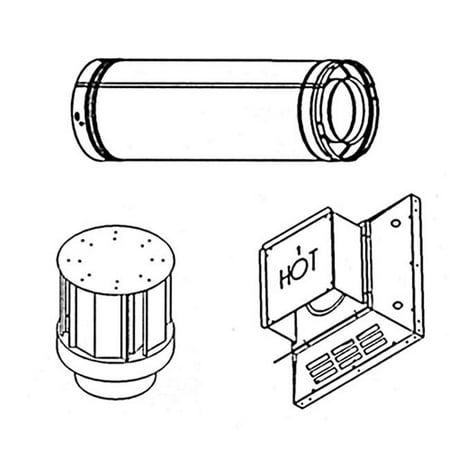 HOT