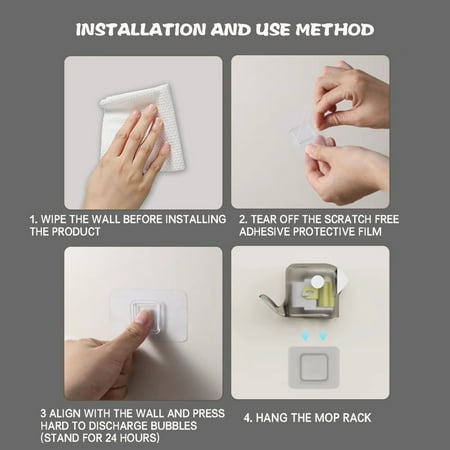 INSTALLATION AND USE METHOD

1. WIPE THE WALL BEFORE INSTALLING THE PRODUCT

2. TEAR OFF THE SCRATCH FREE ADHESIVE PROTECTIVE FILM

3 ALIGN WITH THE WALL AND PRESS HARD TO DISCHARGE BUBBLES (STAND FOR 24 HOURS)

4. HANG THE MOP RACK